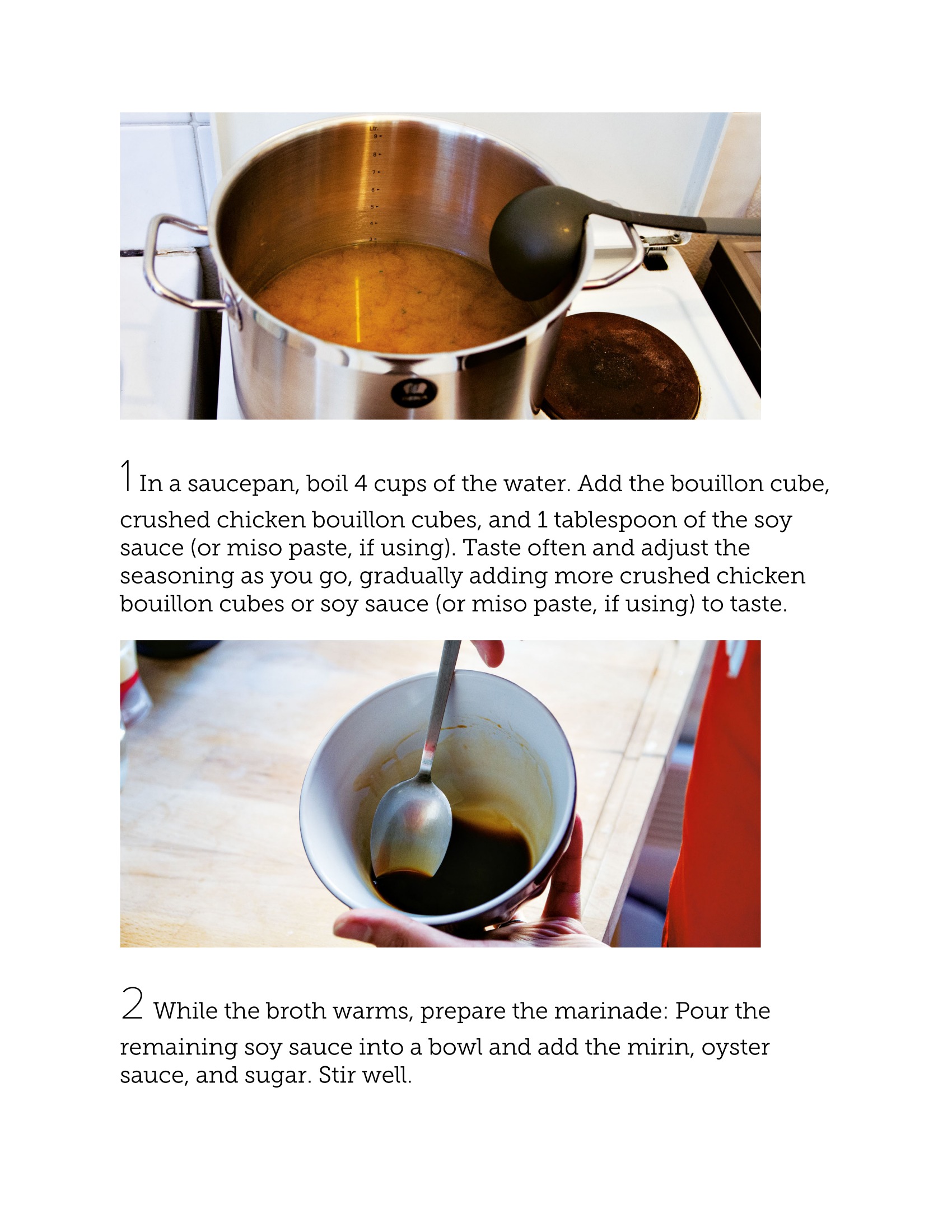 1 In a saucepan, boil 4 cups of the water. Add the bouillon cube, crushed chicken bouillon cubes, and 1 tablespoon of the soy sauce (or miso paste, if using). Taste often and adjust the seasoning as you go, gradually adding more crushed chicken bouillon cubes or soy sauce (or miso paste, if using) to taste.

2 While the broth warms, prepare the marinade: Pour the remaining soy sauce into a bowl and add the mirin, oyster sauce, and sugar. Stir well.